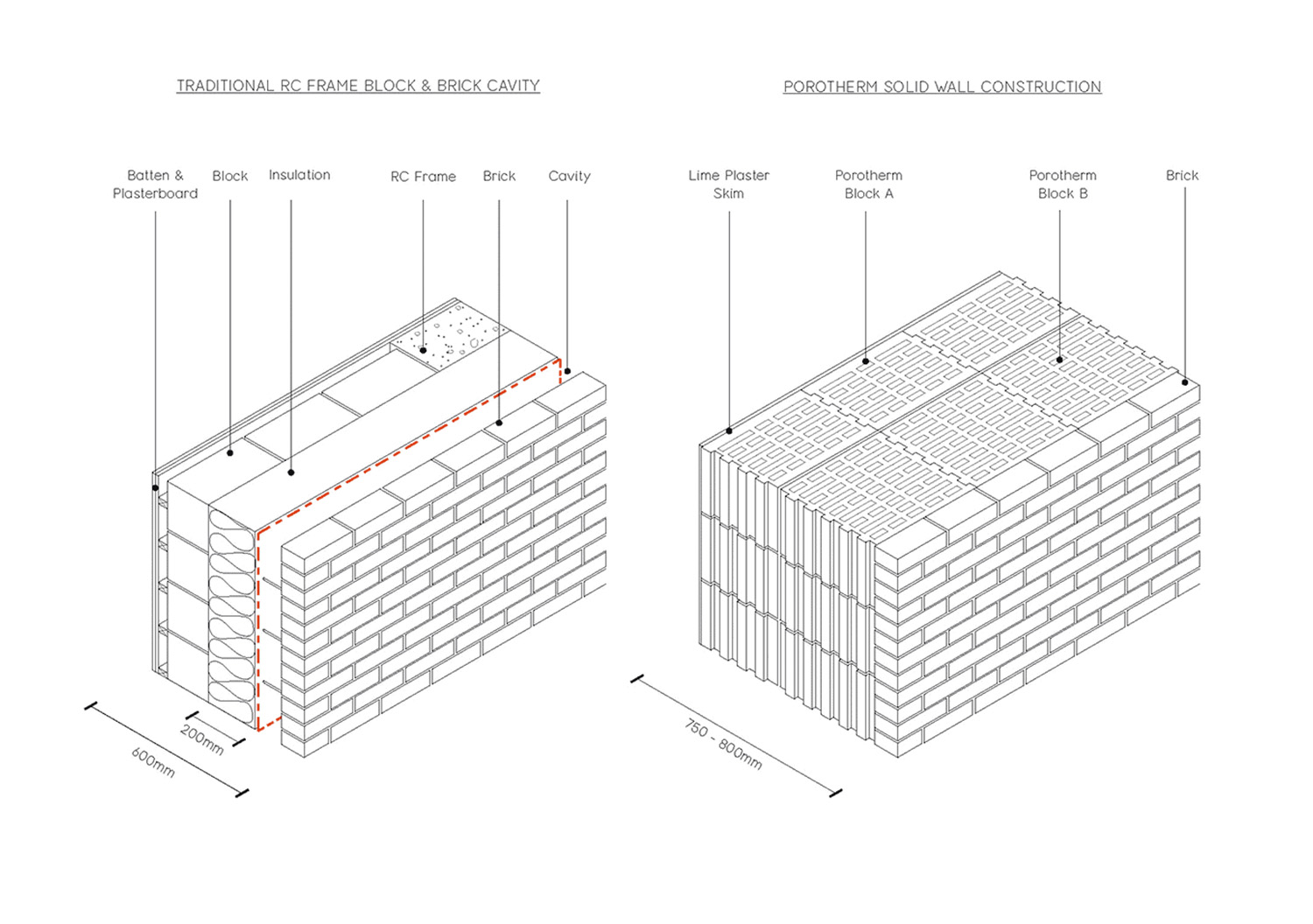 TRADITIONAL RC FRAME BLOCK & BRICK CAVITY

Batten & Plasterboard

Block

Insulation

RC Frame

Brick

Cavity

200mm

600mm

POROTHERM SOLID WALL CONSTRUCTION

Lime Plaster Skim

Porotherm Block A

Porotherm Block B

Brick

750 - 800mm